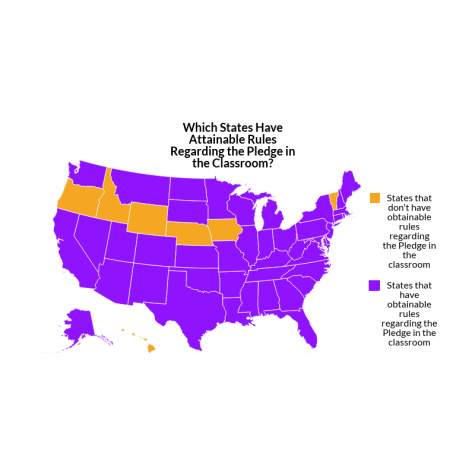 Which States Have Attainable Rules Regarding the Pledge in the Classroom?

States that don't have obtainable rules regarding the Pledge in the classroom

States that have obtainable rules regarding the Pledge in the classroom