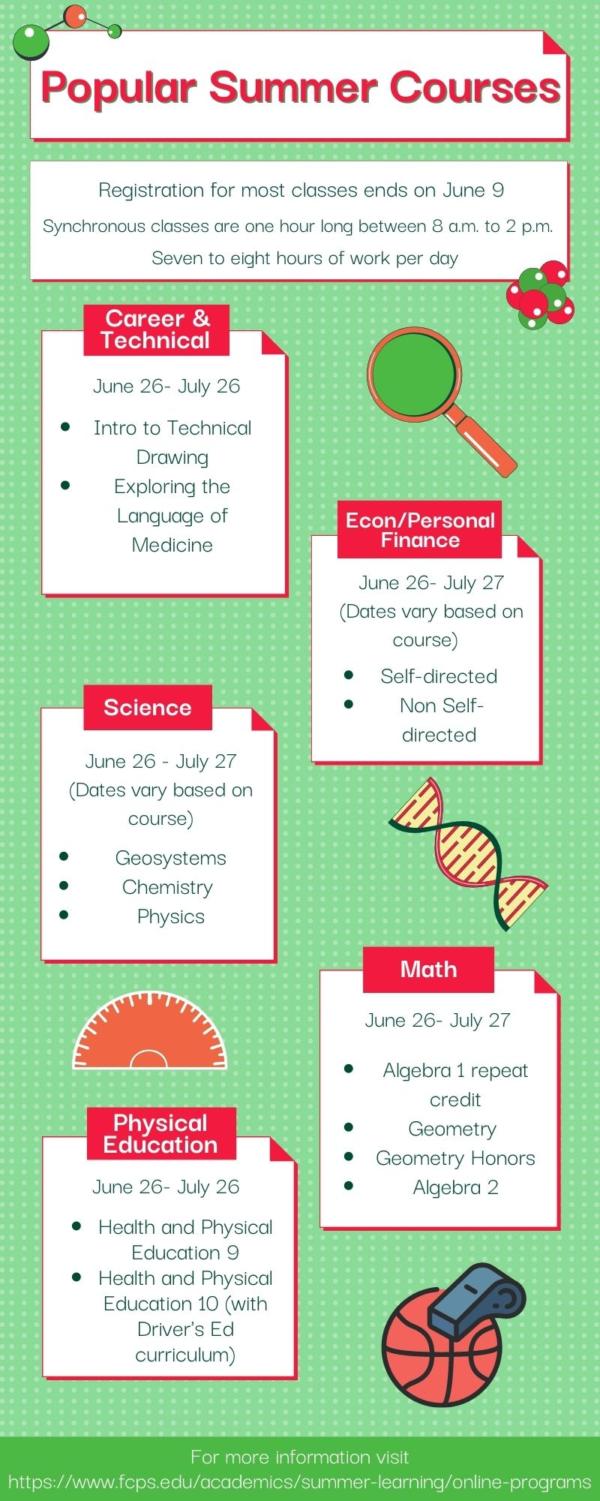 Popular Summer Courses

Registration for most classes ends on June 9

Synchronous classes are one hour long between 8 a.m. to 2 p.m.

Seven to eight hours of work per day

Career & Technical

June 26- July 26

- Intro to Technical Drawing
- Exploring the Language of Medicine

Econ/Personal Finance

June 26- July 27 (Dates vary based on course)

- Self-directed
- Non Self-directed

Science

June 26 - July 27 (Dates vary based on course)

- Geosystems
- Chemistry
- Physics

Math

June 26- July 27

- Algebra 1 repeat credit
- Geometry
- Geometry Honors
- Algebra 2

Physical Education

June 26- July 26

- Health and Physical Education 9
- Health and Physical Education 10 (with Driver's Ed curriculum)

For more information visit
https://www.fcps.edu/academics/summer-learning/online-programs