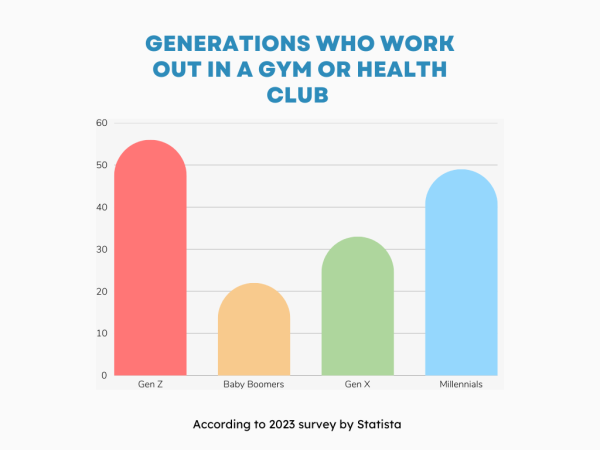 GENERATIONS WHO WORK OUT IN A GYM OR HEALTH CLUB

60
50
40
30
20
10
0

Gen Z
Baby Boomers
Gen X
Millennials

According to 2023 survey by Statista