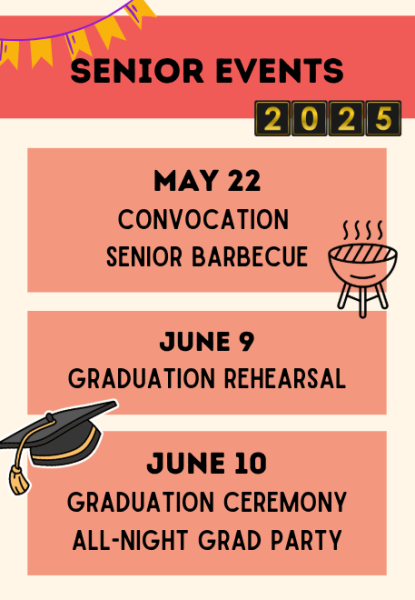 SENIOR EVENTS

2025

MAY 22
CONVOCATION
SENIOR BARBECUE

JUNE 9
GRADUATION REHEARSAL

JUNE 10
GRADUATION CEREMONY
ALL-NIGHT GRAD PARTY